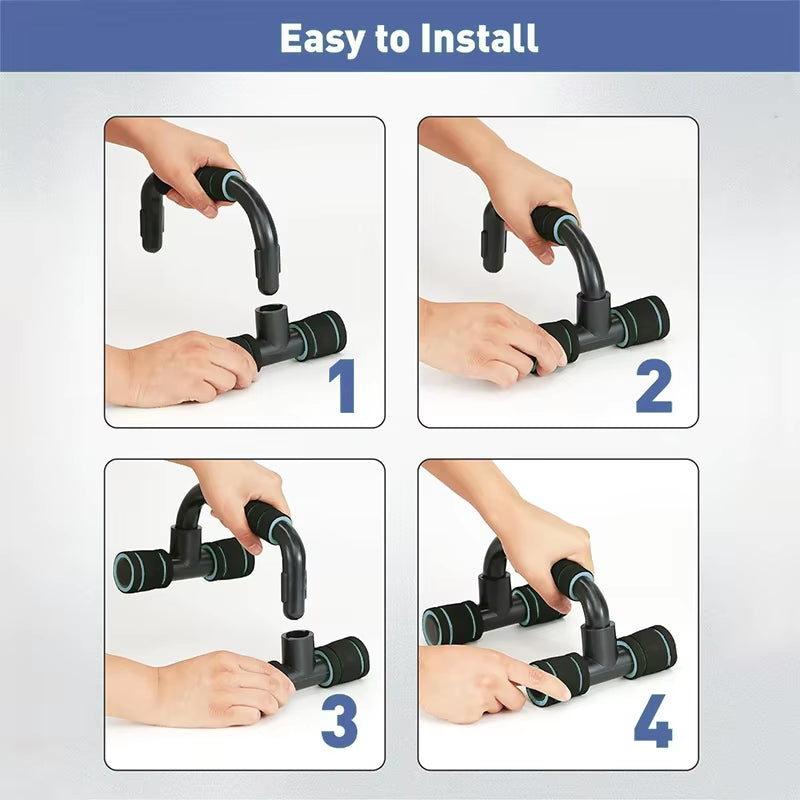 Easy to Install

1

2

3

4